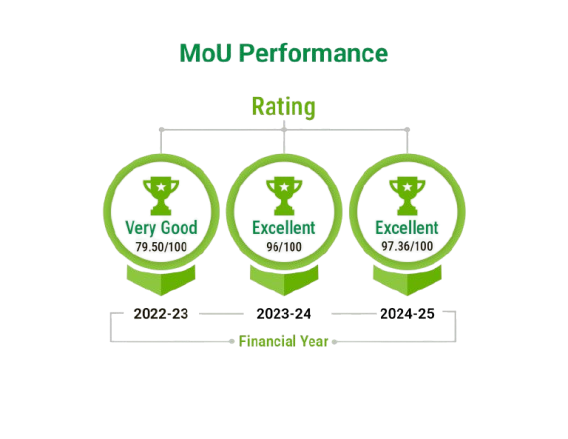 MoU Performance

Rating

Very Good
79.50/100

Excellent
96/100

Excellent
97.36/100

2022-23

2023-24

2024-25

Financial Year